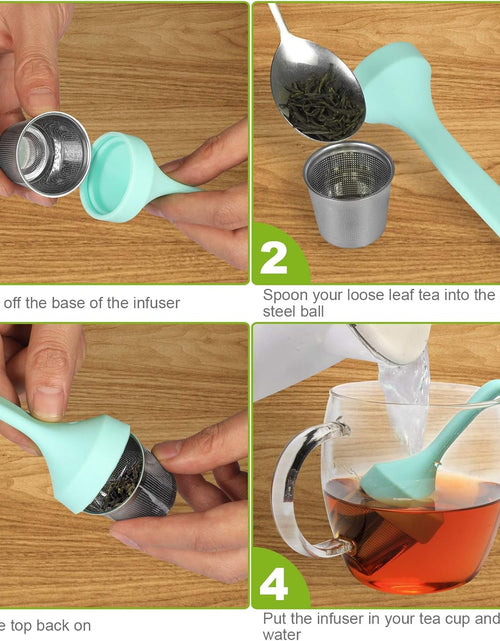 off the base of the infuser

2

Spoon your loose leaf tea into the steel ball

e top back on

4

Put the infuser in your tea cup and water