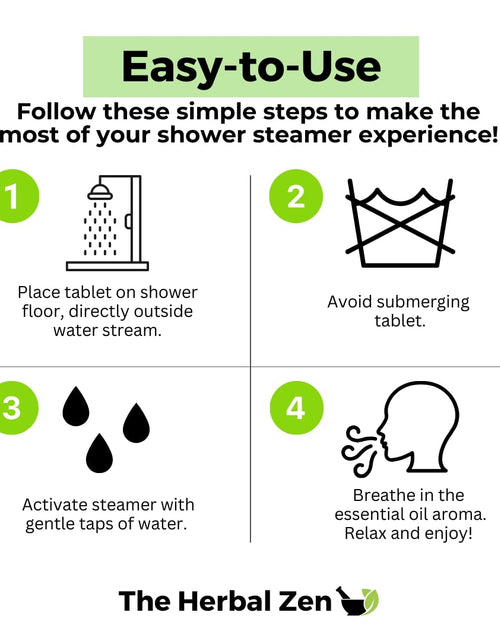 Easy-to-Use

Follow these simple steps to make the most of your shower steamer experience!

1

Place tablet on shower floor, directly outside water stream.

2

Avoid submerging tablet.

3

Activate steamer with gentle taps of water.

4

Breathe in the essential oil aroma. Relax and enjoy!

The Herbal Zen