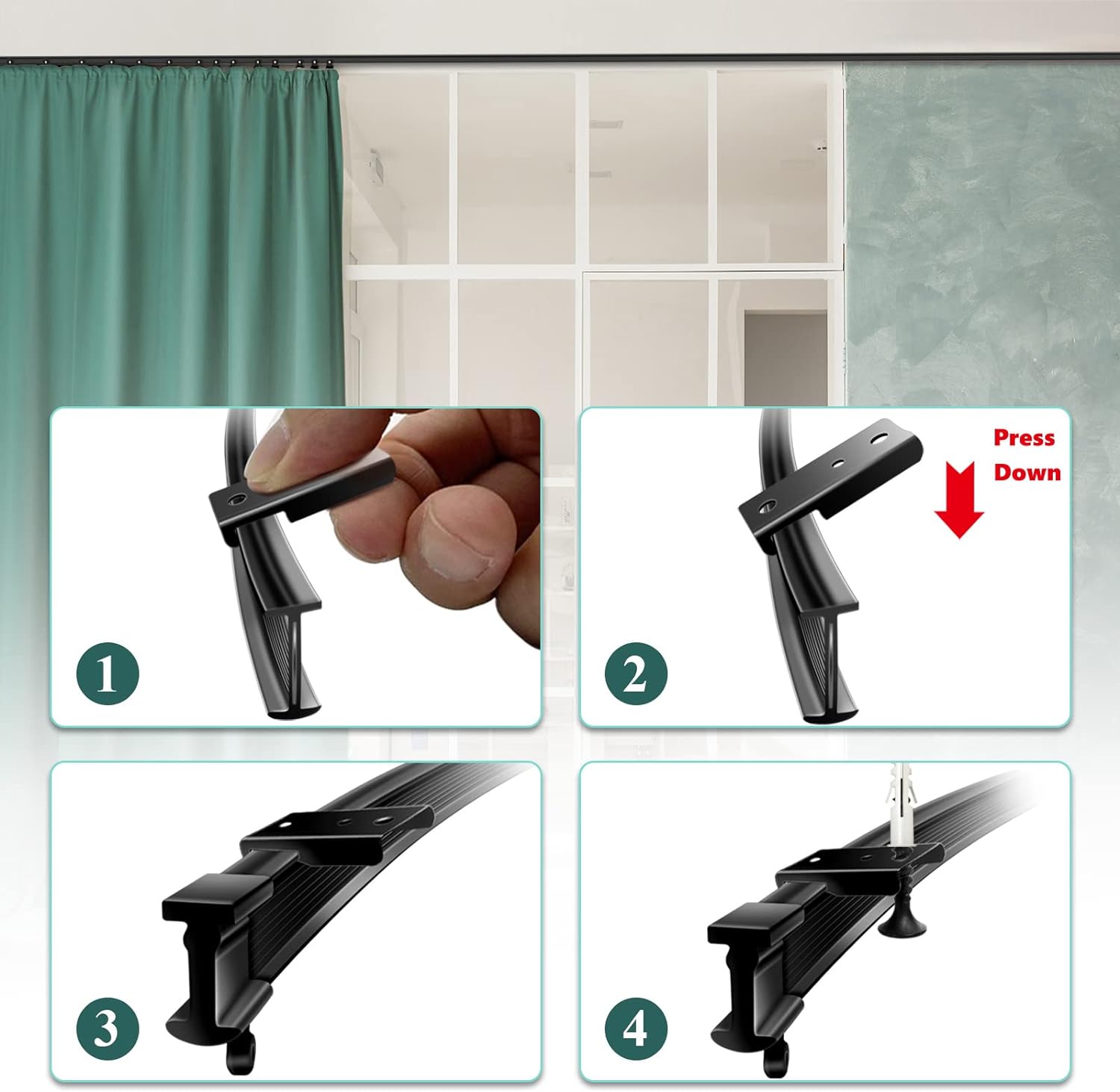 1

Press Down

2

3

4