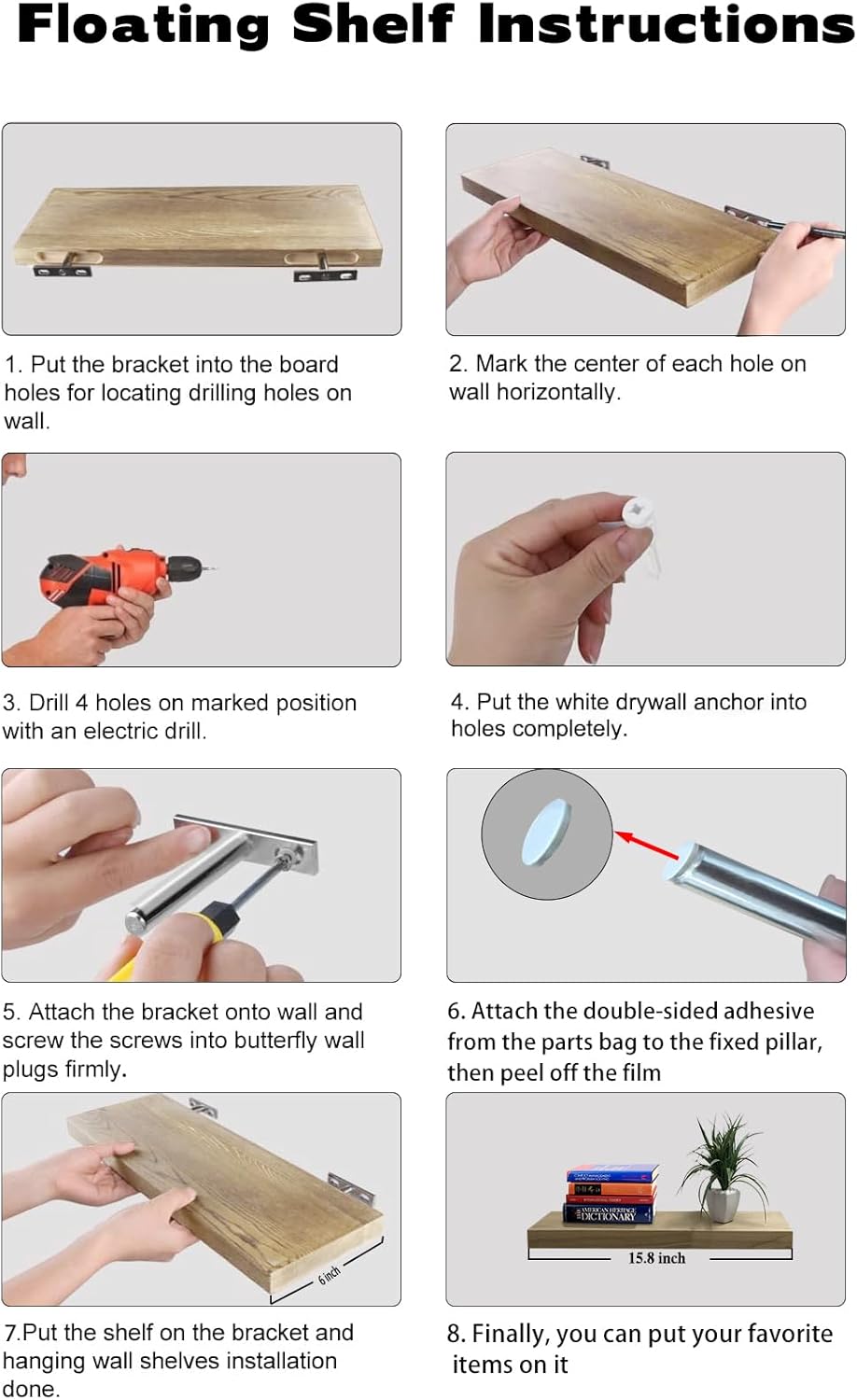 Floating Shelf Instructions

1. Put the bracket into the board holes for locating drilling holes on wall.

2. Mark the center of each hole on wall horizontally.

3. Drill 4 holes on marked position with an electric drill.

4. Put the white drywall anchor into holes completely.

5. Attach the bracket onto wall and screw the screws into butterfly wall plugs firmly.

6. Attach the double-sided adhesive from the parts bag to the fixed pillar, then peel off the film

6 inch

7.Put the shelf on the bracket and hanging wall shelves installation done.

AMERICAN HERITAGE DICTIONARY

15.8 inch

8. Finally, you can put your favorite items on it