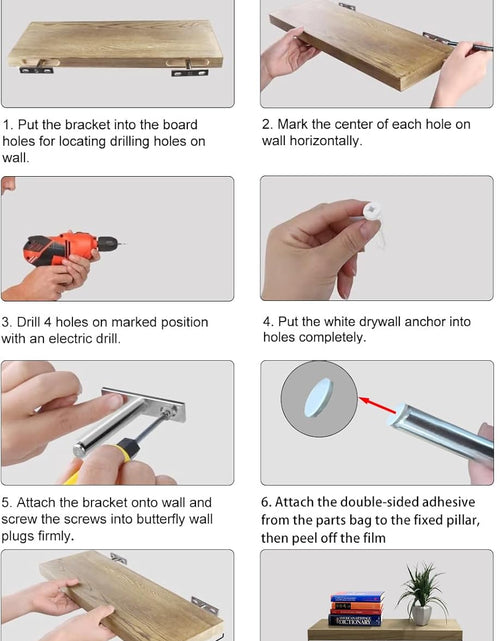 1. Put the bracket into the board holes for locating drilling holes on wall.

2. Mark the center of each hole on wall horizontally.

3. Drill 4 holes on marked position with an electric drill.

4. Put the white drywall anchor into holes completely.

5. Attach the bracket onto wall and screw the screws into butterfly wall plugs firmly.

6. Attach the double-sided adhesive from the parts bag to the fixed pillar, then peel off the film

DICTIONARY