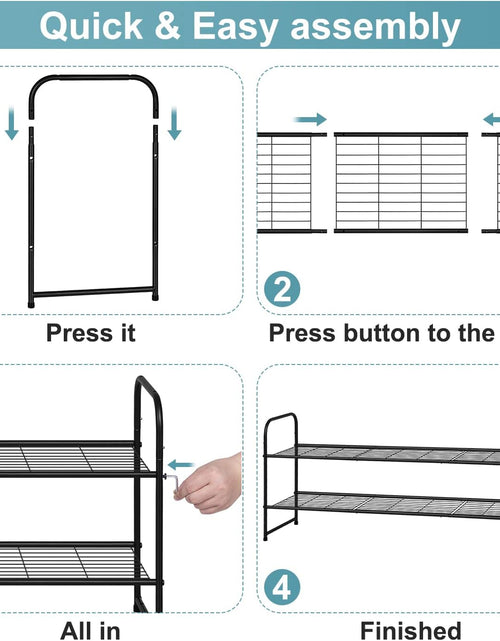 Quick & Easy assembly

Press it

2

Press button to the

All in

4

Finished