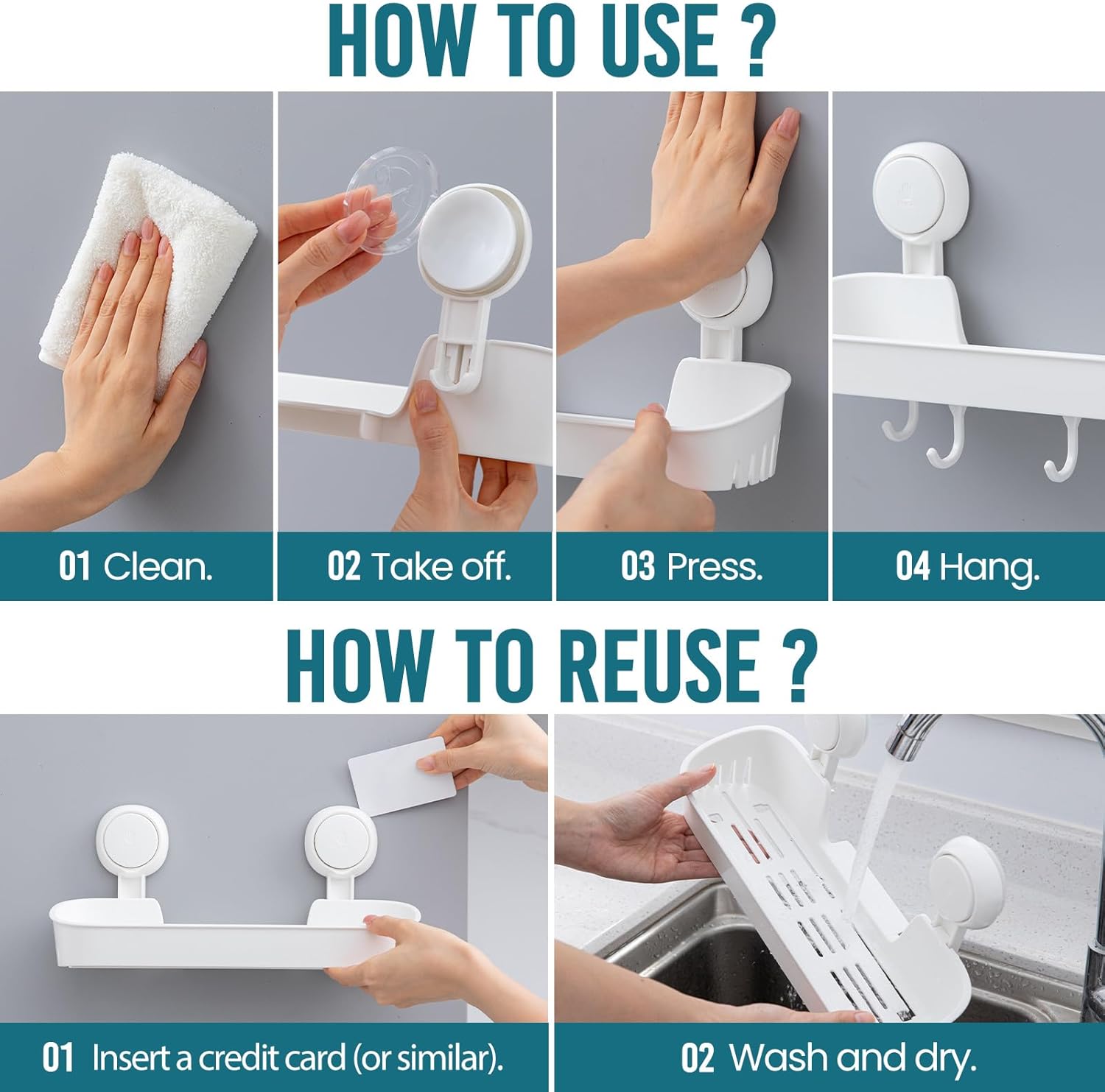 HOW TO USE ?

01 Clean.

02 Take off.

03 Press.

04 Hang.

HOW TO REUSE ?

01 Insert a credit card (or similar).

02 Wash and dry.