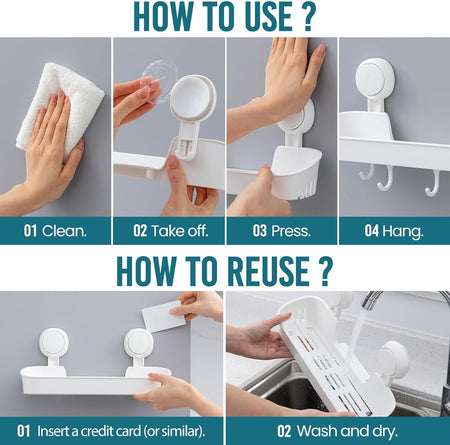 HOW TO USE ?

01 Clean.

02 Take off.

03 Press.

04 Hang.

HOW TO REUSE ?

01 Insert a credit card (or similar).

02 Wash and dry.