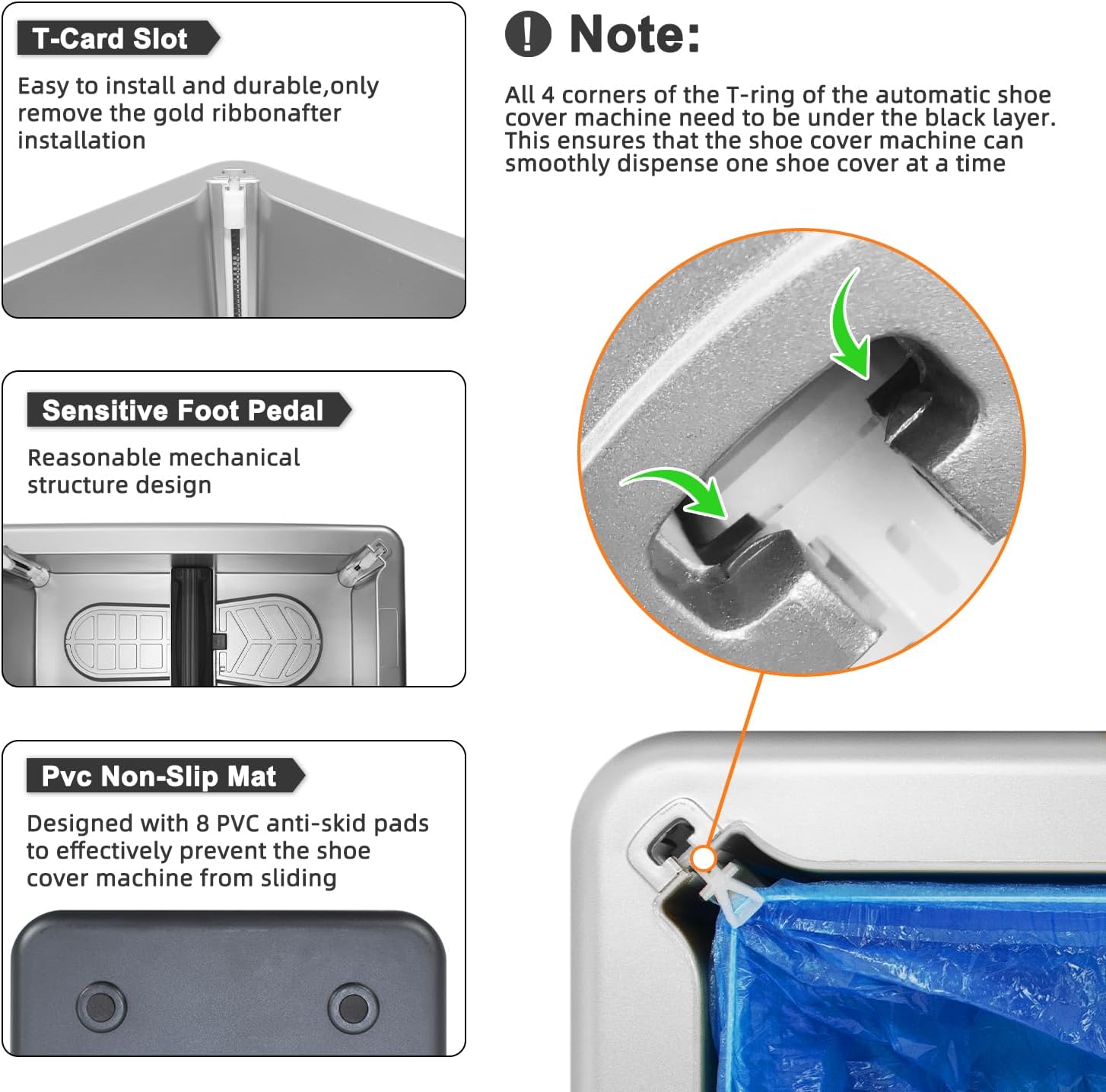 T-Card Slot

Easy to install and durable,only remove the gold ribbonafter installation

Sensitive Foot Pedal

Reasonable mechanical structure design

Pvc Non-Slip Mat

Designed with 8 PVC anti-skid pads to effectively prevent the shoe cover machine from sliding

Note:

All 4 corners of the T-ring of the automatic shoe cover machine need to be under the black layer. This ensures that the shoe cover machine can smoothly dispense one shoe cover at a time