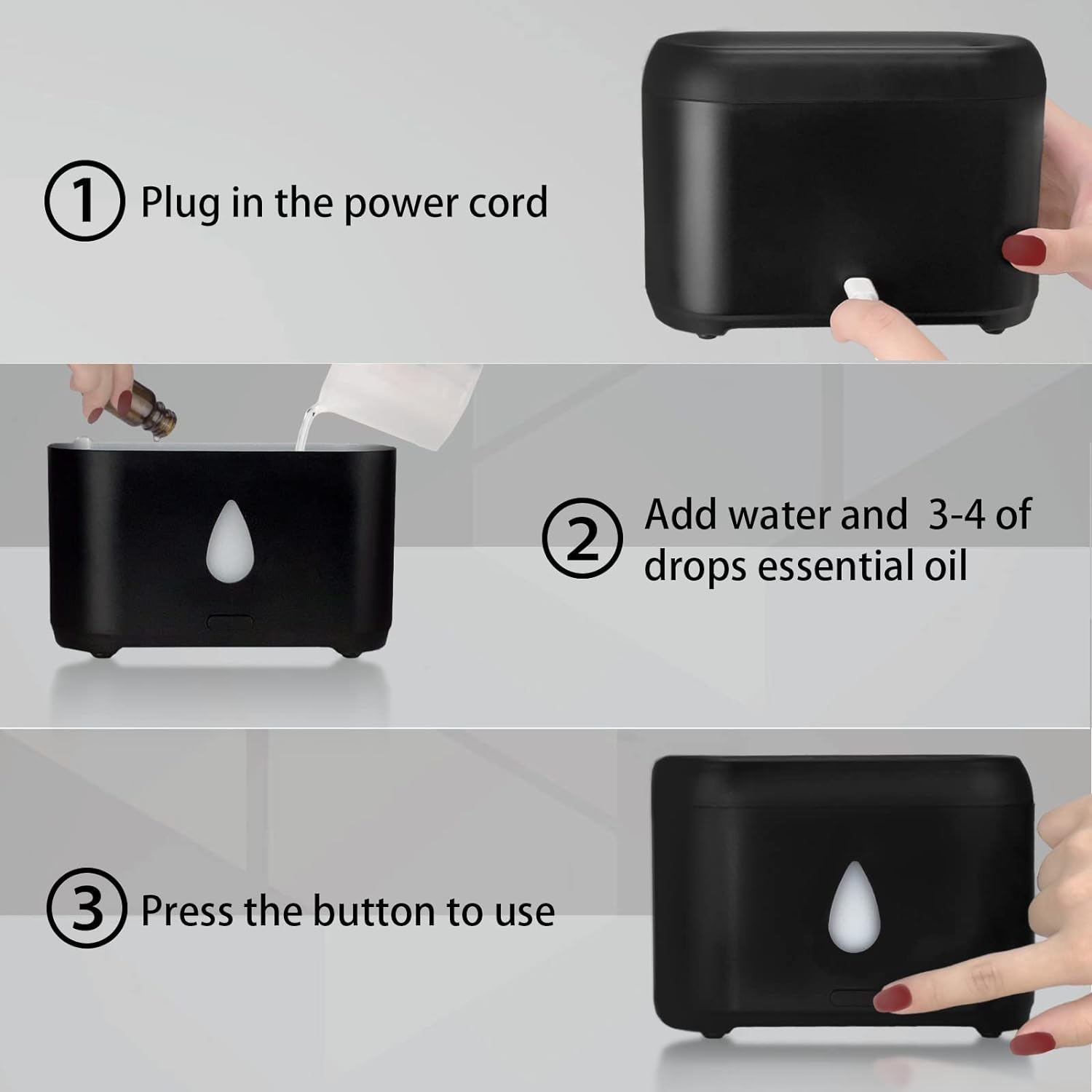 ① Plug in the power cord

② Add water and 3-4 of drops essential oil

③ Press the button to use